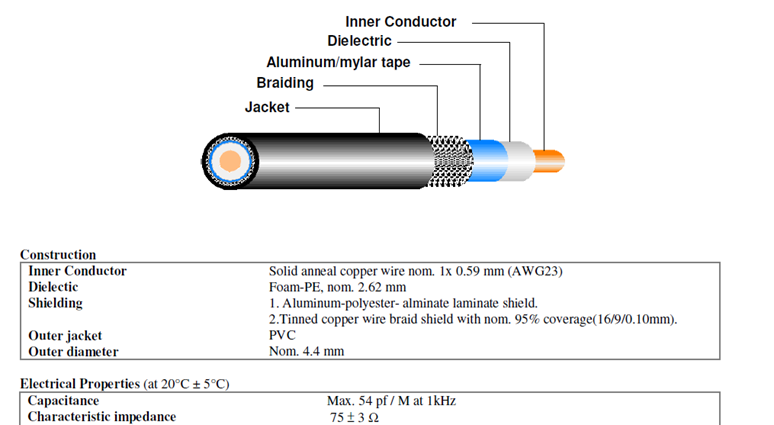 Inner Conductor
Dielectric
Aluminum/mylar tape
Braiding
Jacket

Construction

| | |
|---|---|
| Inner Conductor | Solid anneal copper wire nom. 1x 0.59 mm (AWG23) |
| Dielectic | Foam-PE, nom. 2.62 mm |
| Shielding | 1. Aluminum-polyester- alminate laminate shield. 2.Tinned copper wire braid shield with nom. 95% coverage(16/9/0.10mm). |
| Outer jacket | PVC |
| Outer diameter | Nom. 4.4 mm |

Electrical Properties (at 20°C ± 5°C)

| | |
|---|---|
| Capacitance | Max. 54 pf / M at 1kHz |
| Characteristic impedance | 75 ± 3 Ω |